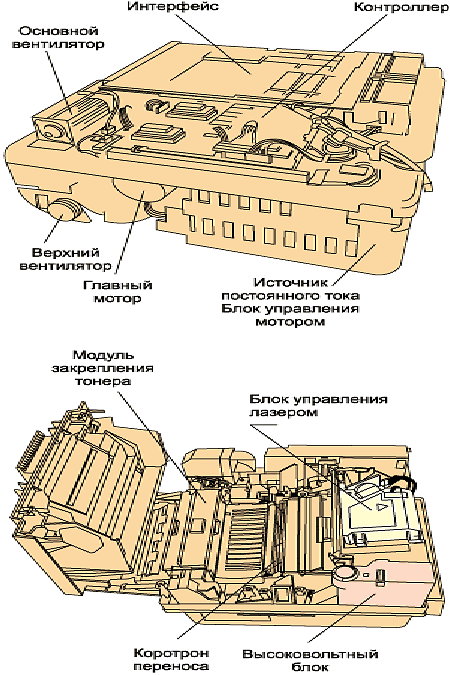 Интерфейс

Контроллер

Основной вентилятор

Верхний вентилятор

Главный мотор

Источник постоянного тока Блок управления мотором

Модуль закрепления тонера

Блок управления лазером

Коротрон переноса

Высоковольтный блок